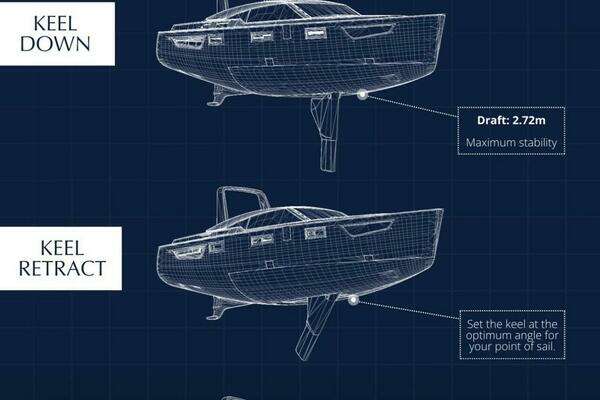 KEEL DOWN

Draft: 2.72m

Maximum stability

KEEL RETRACT

Set the keel at the optimum angle for your point of sail.