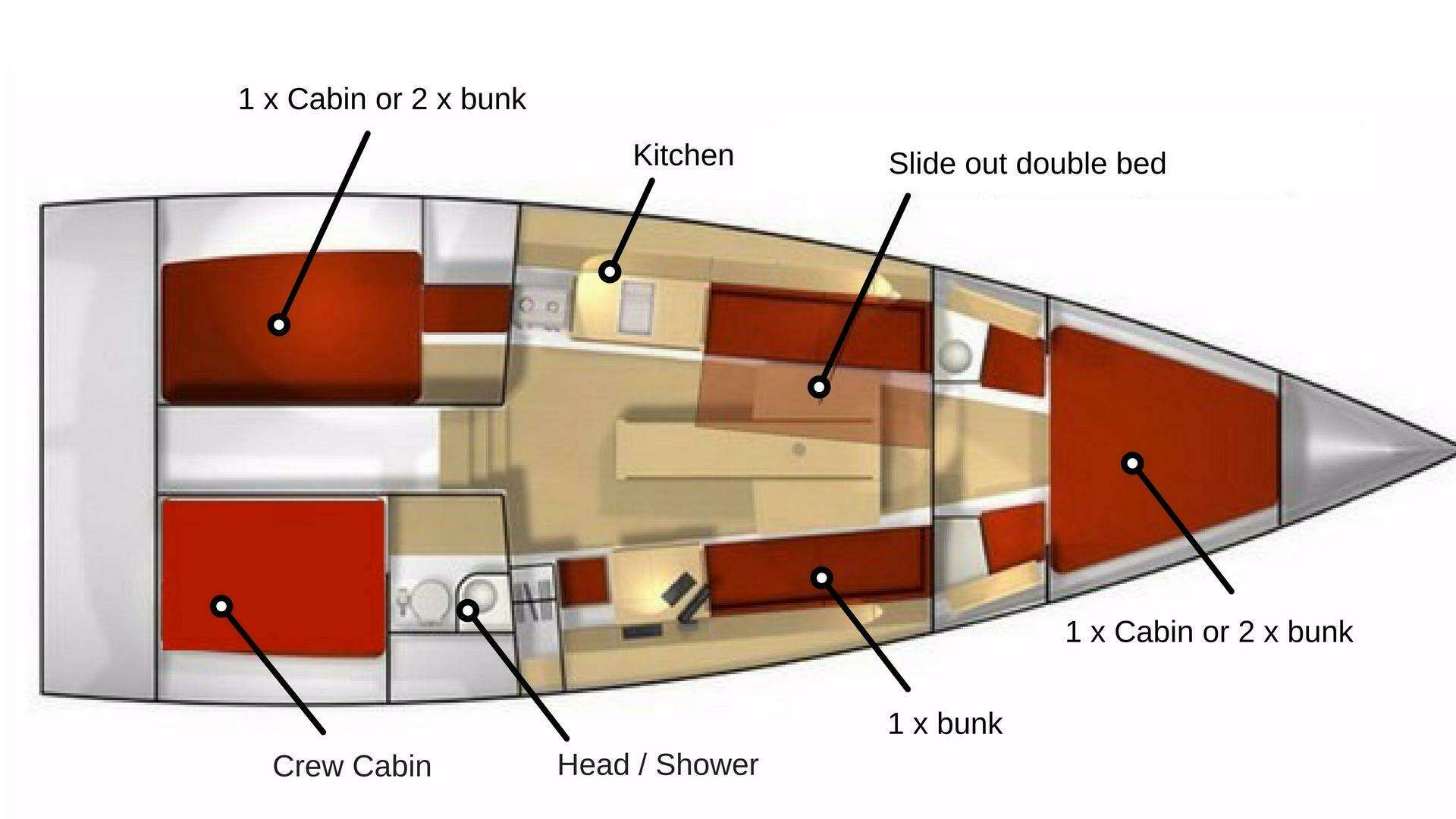 1 x Cabin or 2 x bunk

Kitchen

Slide out double bed

1 x Cabin or 2 x bunk

1 x bunk

Crew Cabin

Head / Shower